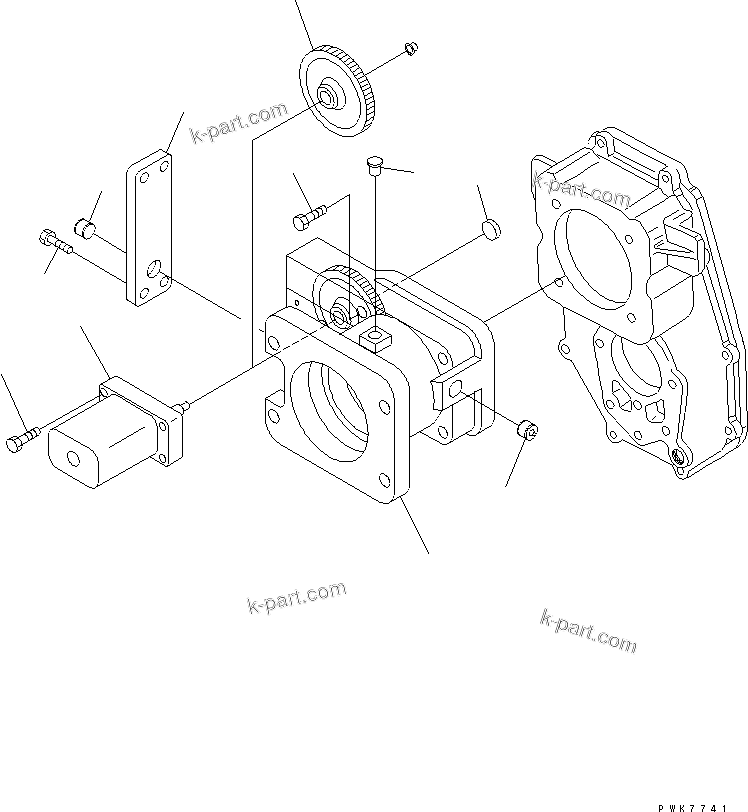 k-part.com

k-part.com

k-part.com

k-part.com

PWK7741