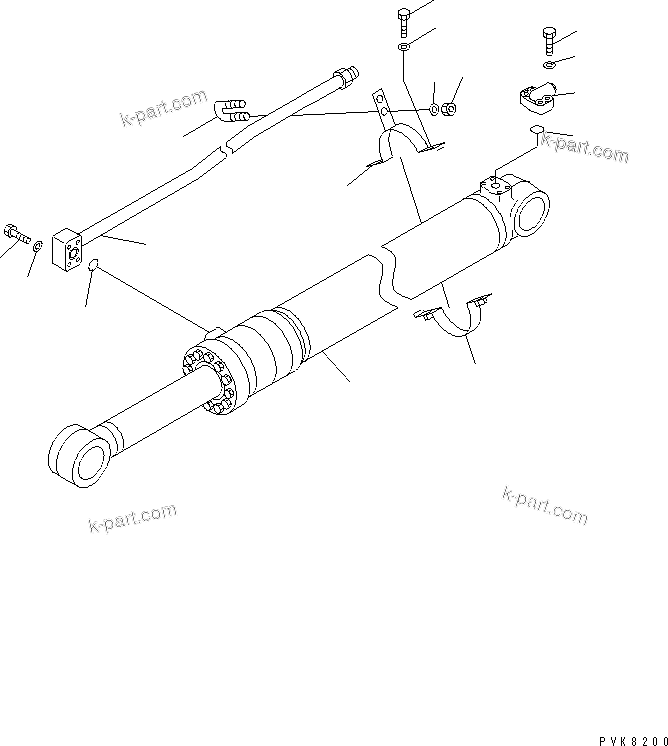 k-part.com

k-part.com

k-part.com

k-part.com

PVK8200