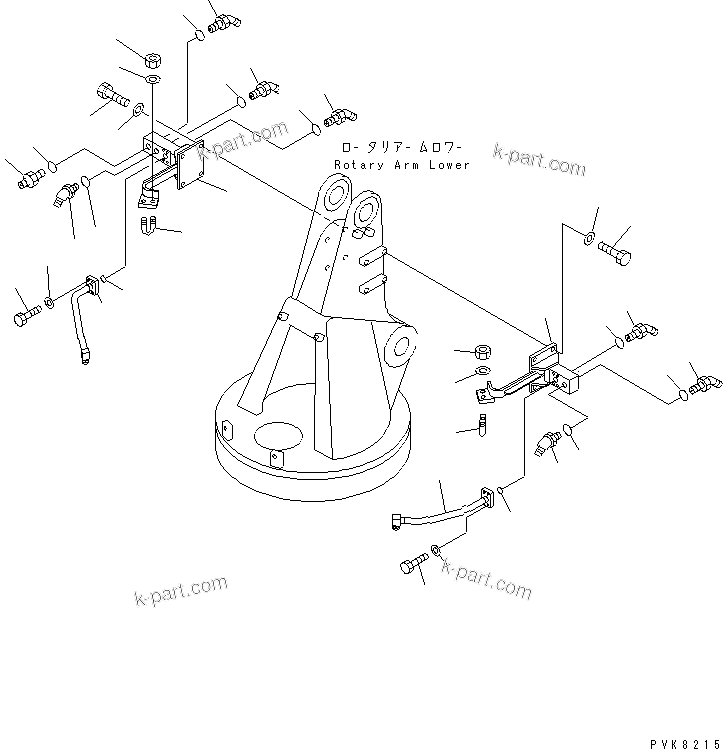 k-part.com

ロ-タリア-ムロワ-
Rotary Arm Lower

k-part.com

k-part.com

k-part.com

PVK8215