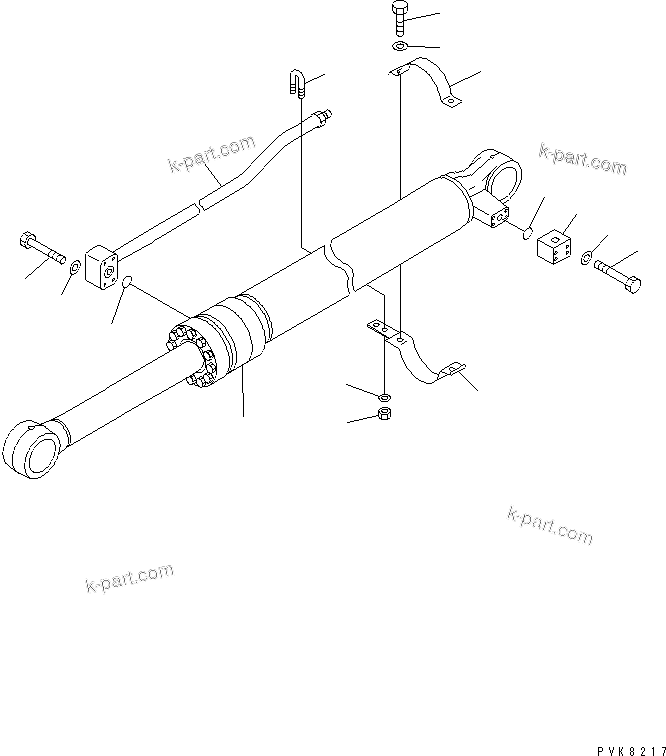 k-part.com

k-part.com

k-part.com

k-part.com

PVK8217