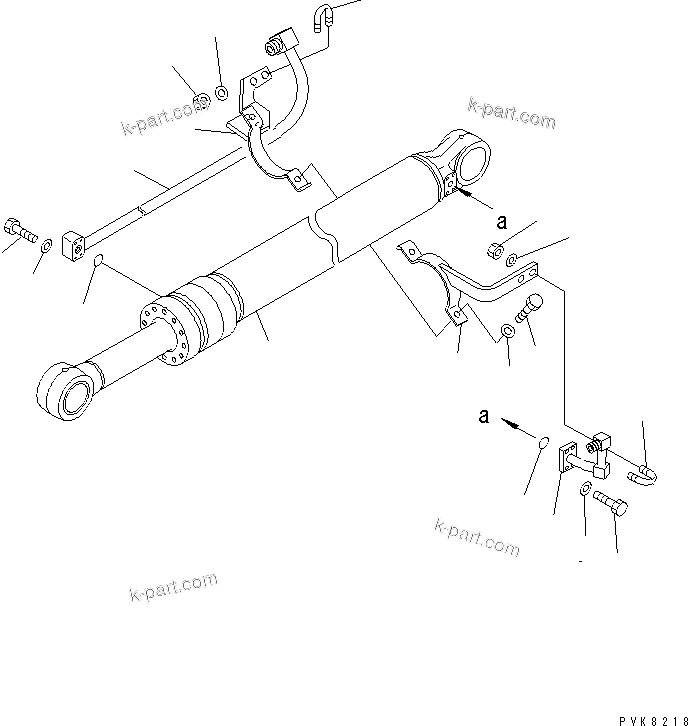 k-part.com
k-part.com
a
a
k-part.com
k-part.com
PVK8218