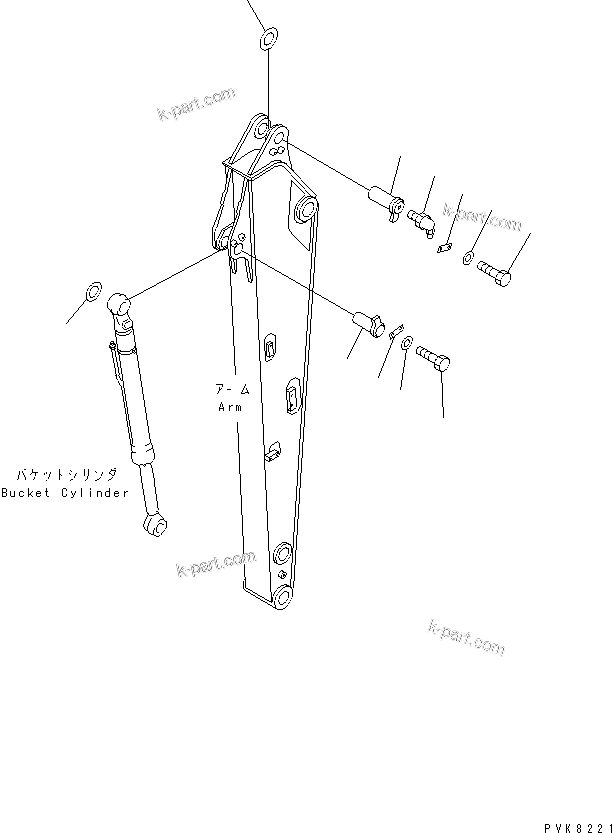 k-part.com

k-part.com

アーム
Arm

バケットシリンダ
Bucket Cylinder

k-part.com

k-part.com

PVK8221