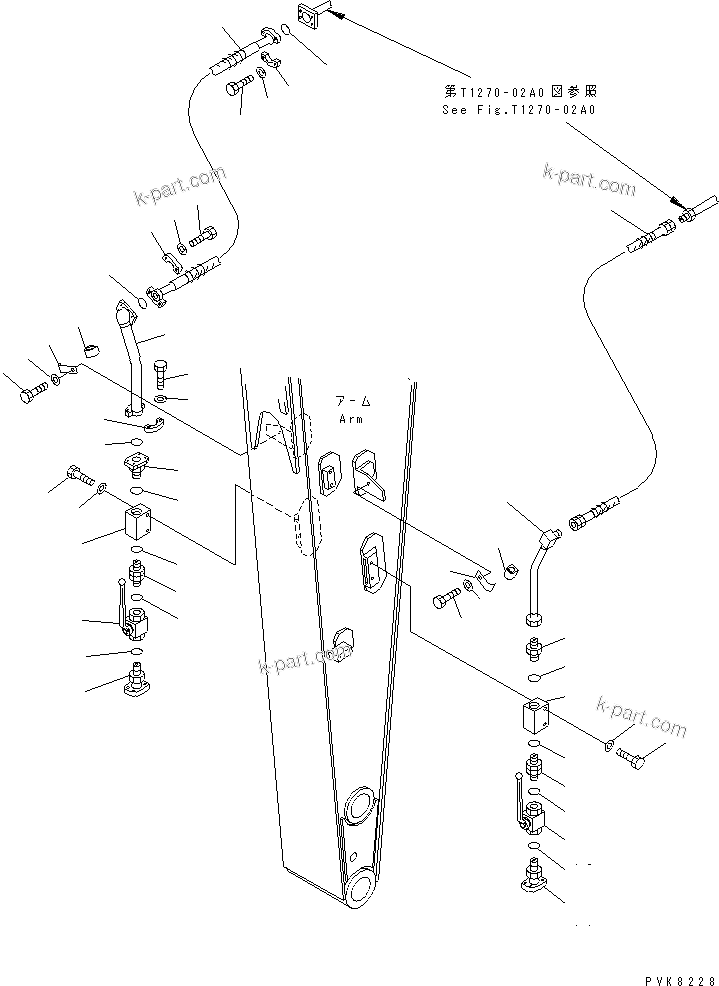 第T1270-02A0図参照
See Fig.T1270-02A0

k-part.com

k-part.com

アーム
Arm

k-part.com

k-part.com

PVK8228