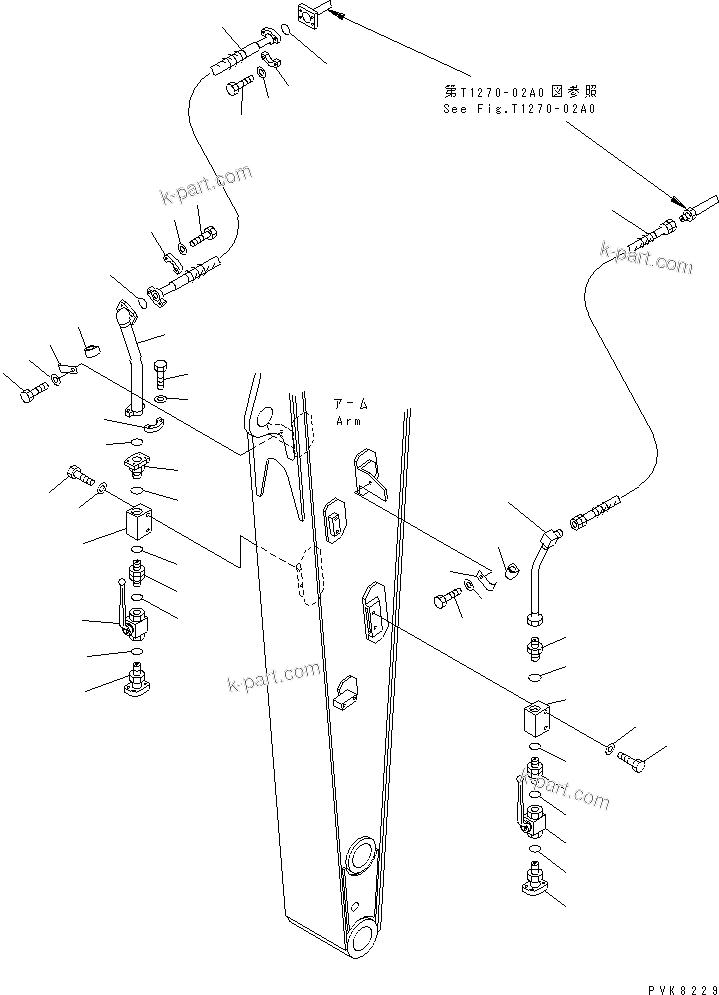 第T1270-02A0図参照
See Fig.T1270-02A0

k-part.com

k-part.com

アーム
Arm

k-part.com

k-part.com

PVK8229