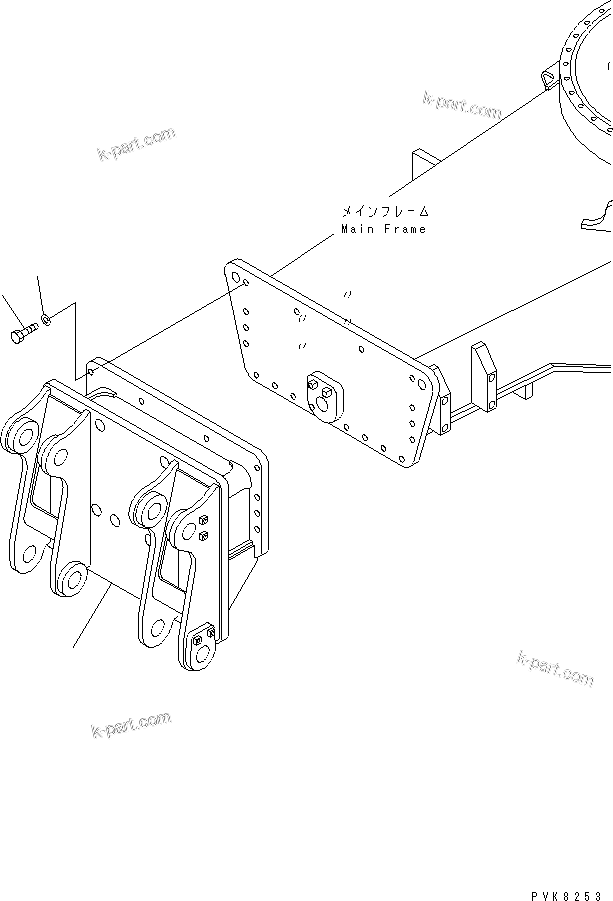 k-part.com

k-part.com

メインフレーム
Main Frame

k-part.com

k-part.com

PVK8253