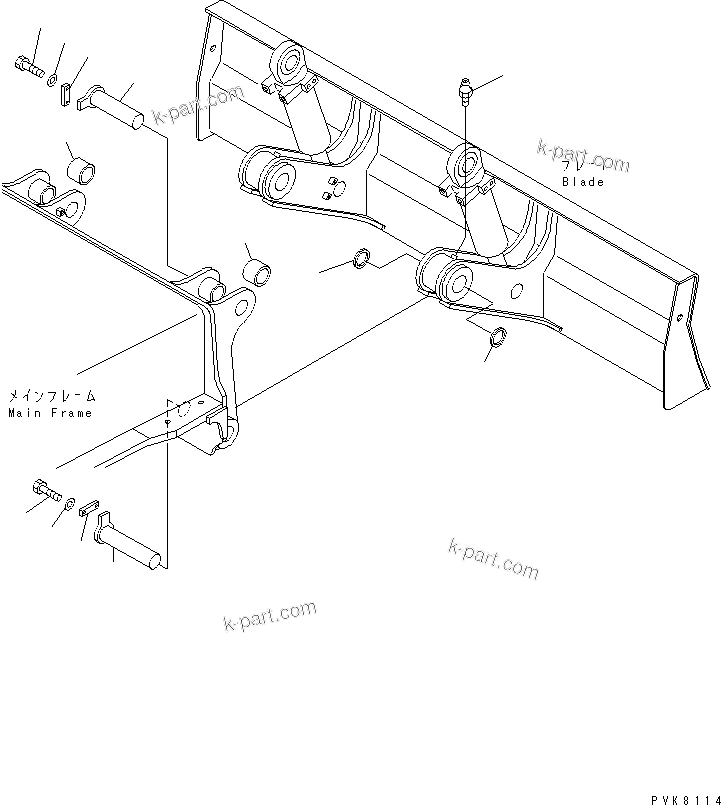 k-part.com
k-part.com
ブレード
Blade
メインフレーム
Main Frame
k-part.com
k-part.com
PVK8114