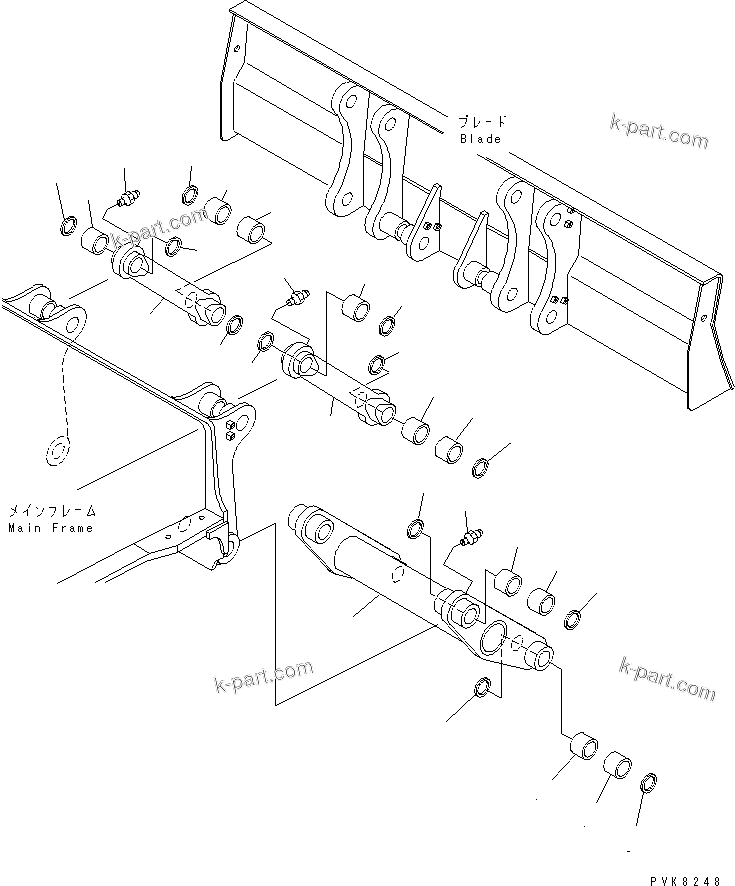 ブレード
Blade

k-part.com

k-part.com

メインフレーム
Main Frame

k-part.com

k-part.com

PVK8248