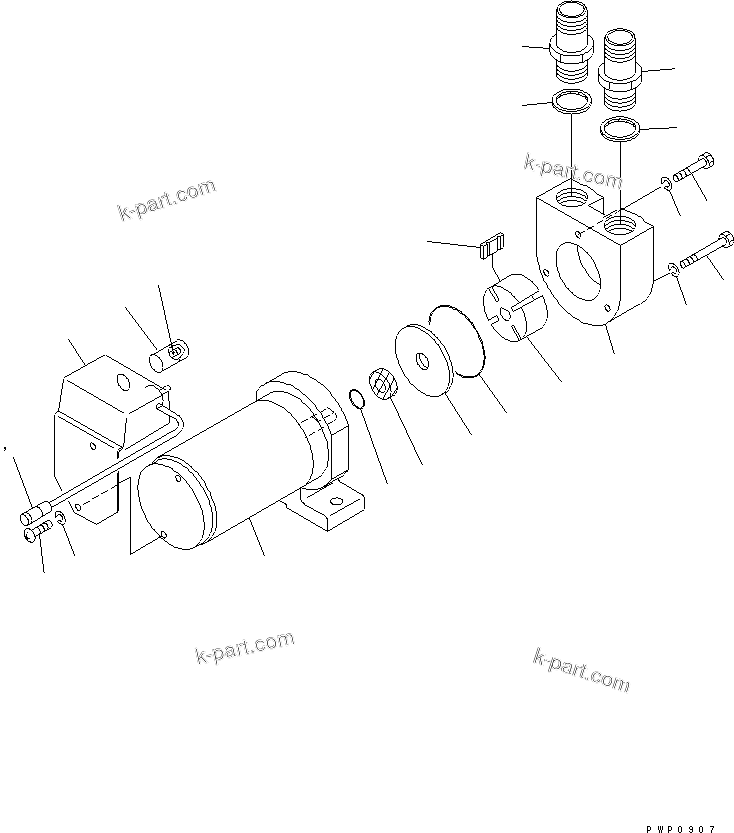 k-part.com

k-part.com

k-part.com

k-part.com

PWP0907