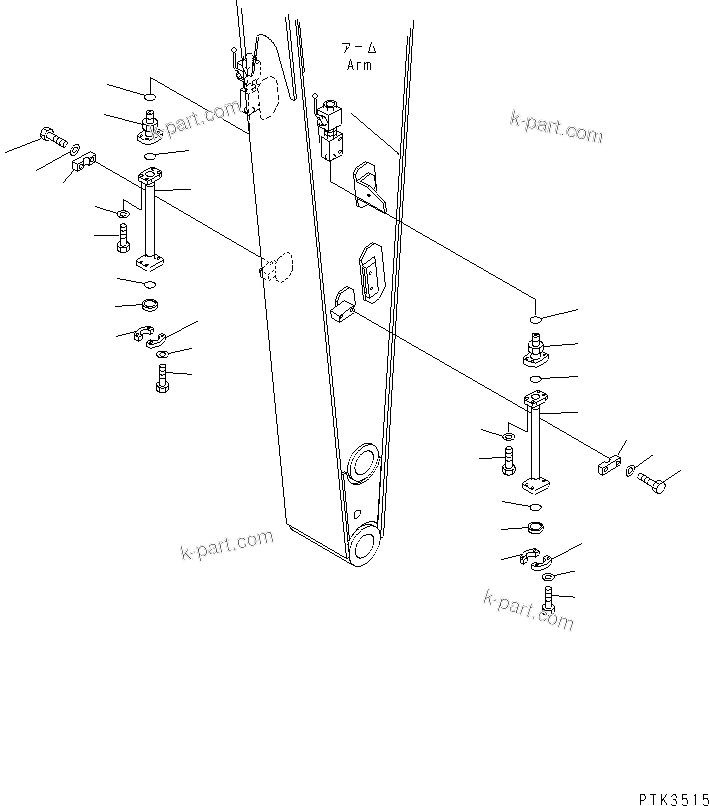 アーム
Arm

k-part.com

k-part.com

k-part.com

k-part.com

PTK3515