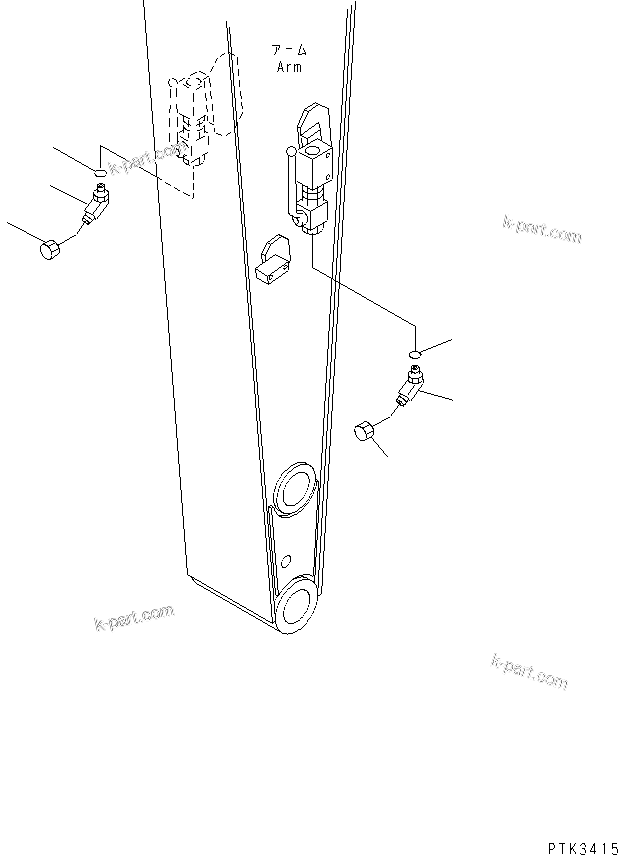 アーム
Arm

k-part.com

k-part.com

k-part.com

k-part.com

PTK3415