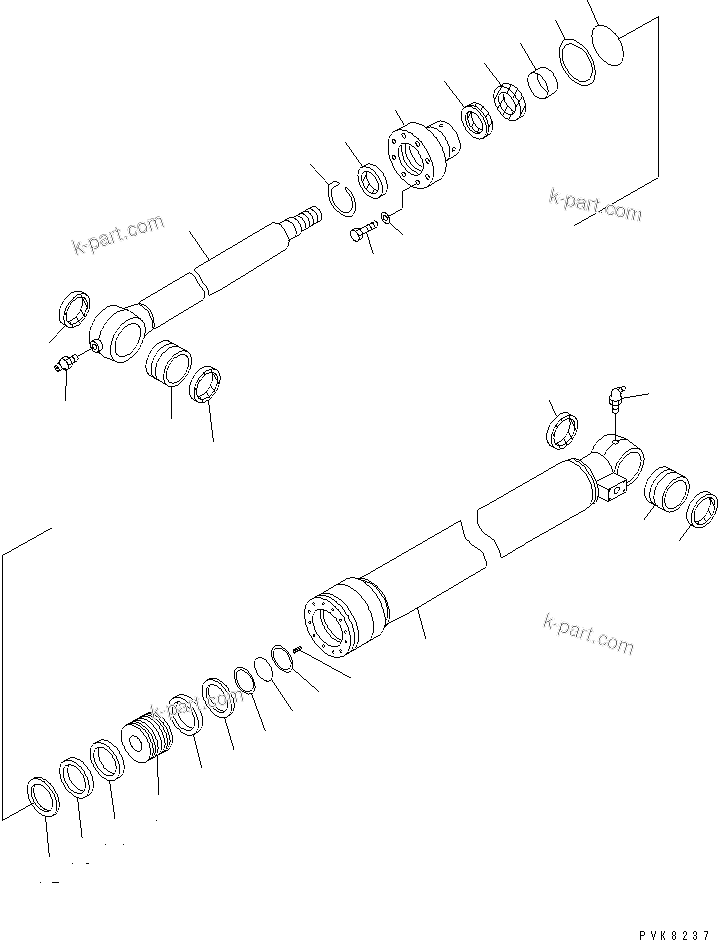 k-part.com

k-part.com

k-part.com

k-part.com

PVK8237