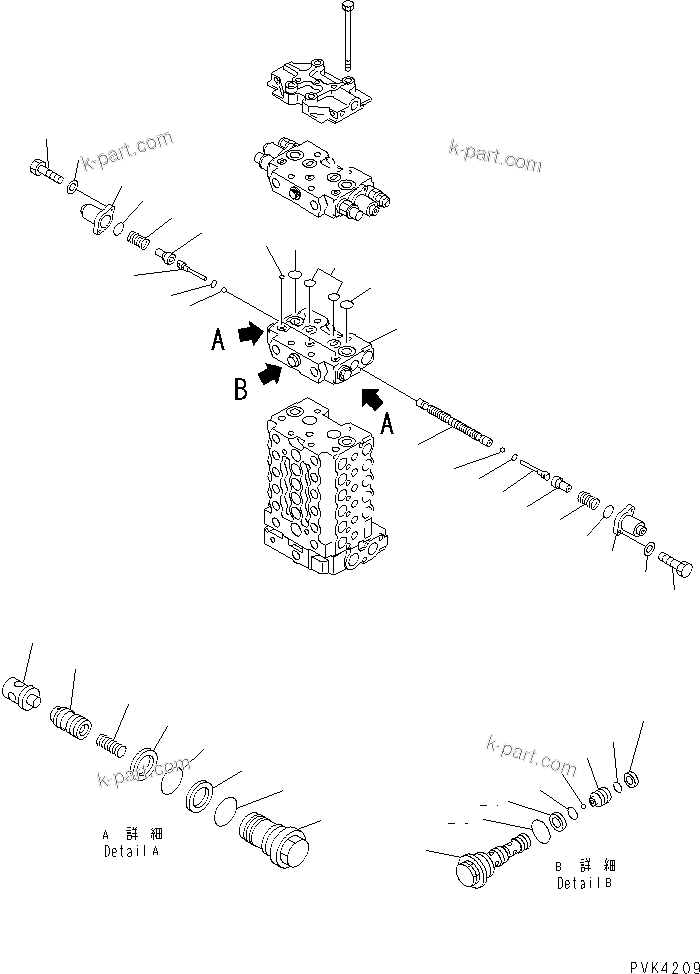 k-part.com
k-part.com
A
B
A
k-part.com
k-part.com
A 詳 細
Detail A
B 詳 細
Detail B
PVK4209