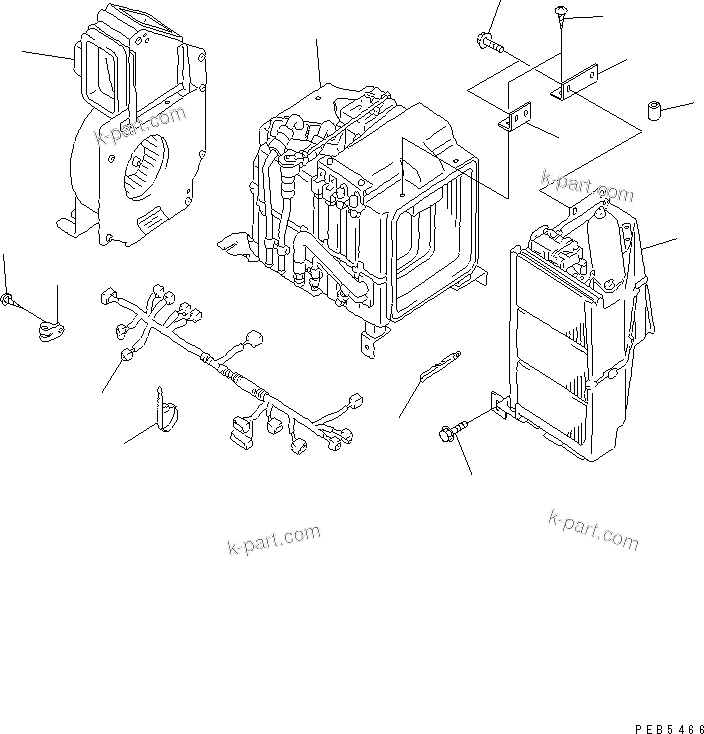 k-part.com

k-part.com

k-part.com

k-part.com

PEB5466