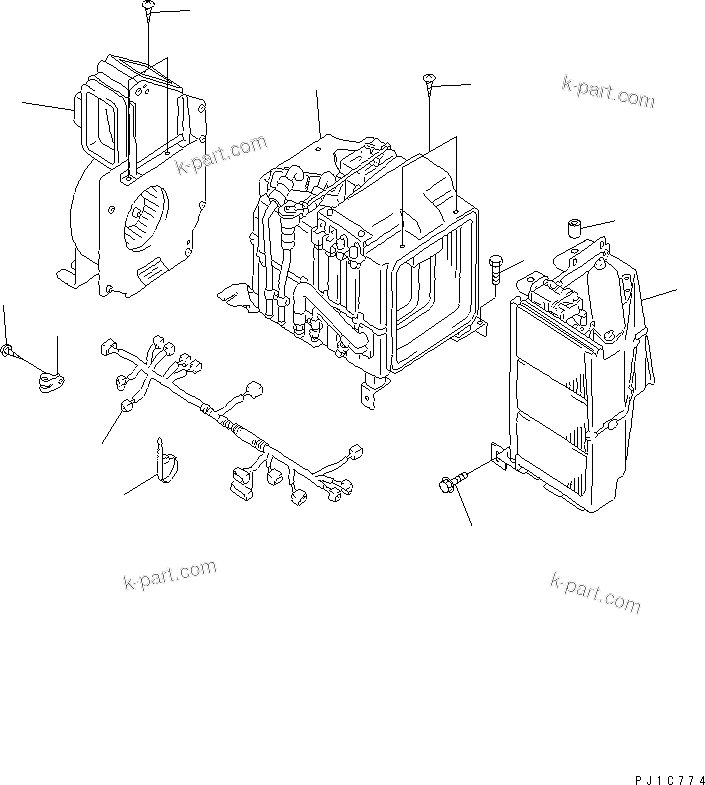 k-part.com

k-part.com

k-part.com

k-part.com

PJ1C774