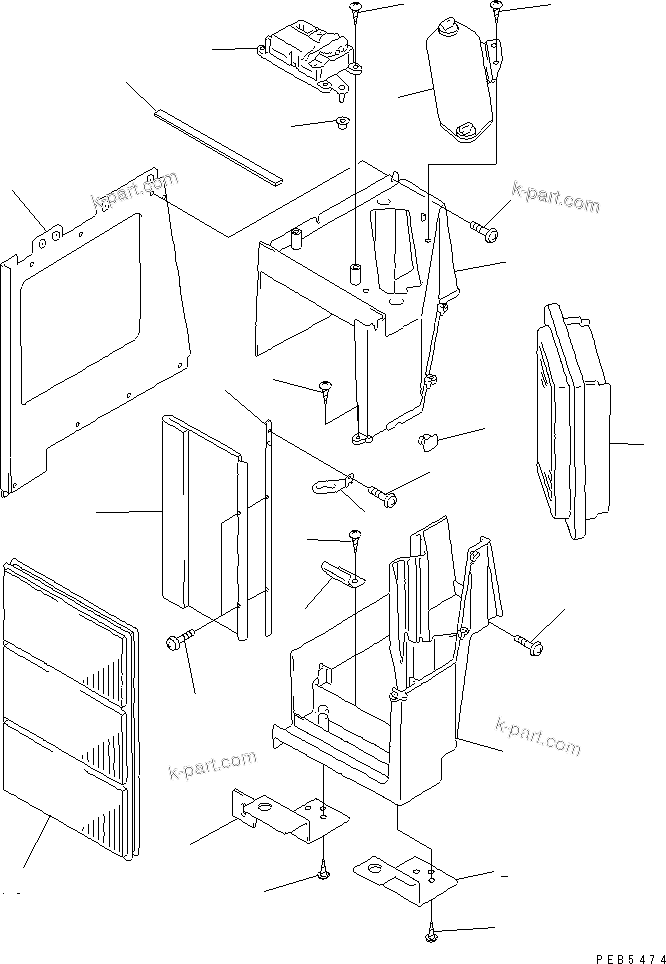 k-part.com
k-part.com
k-part.com
k-part.com
PEB5474