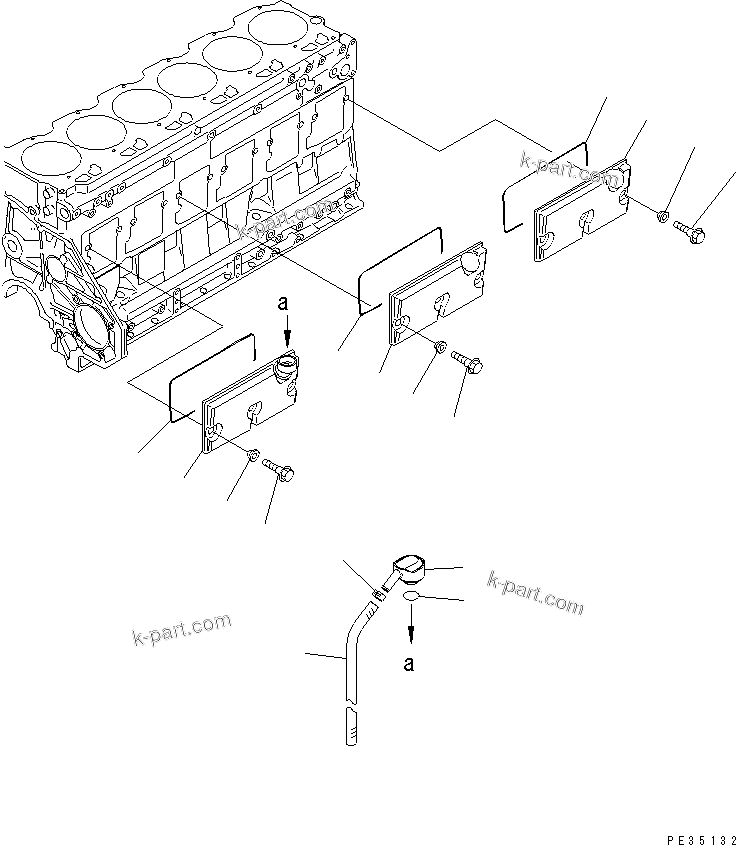 k-part.com
k-part.com
a
k-part.com
k-part.com
a
PE35132