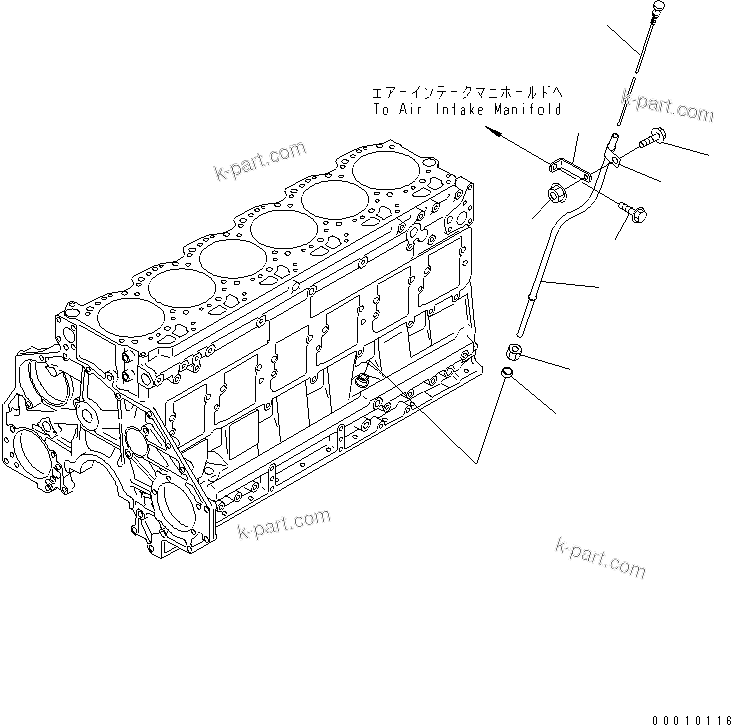 エアーインテークマニホールドへ
To Air Intake Manifold

k-part.com

k-part.com

k-part.com

k-part.com

00010116