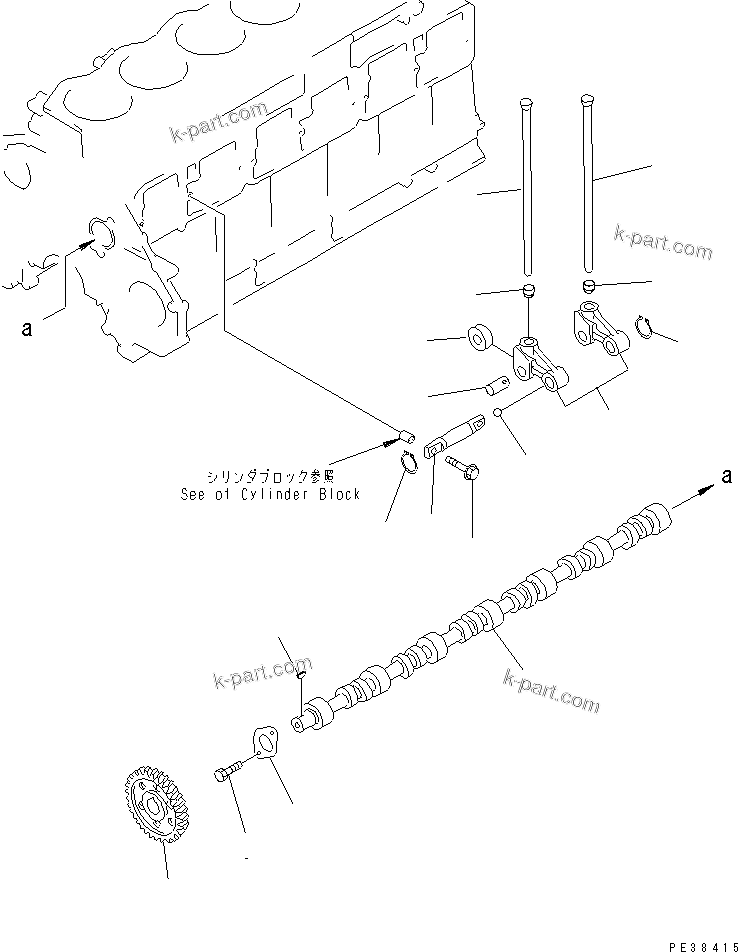 k-part.com

k-part.com

a

シリンダブロック参照
See of Cylinder Block

a

k-part.com

k-part.com

PE38415