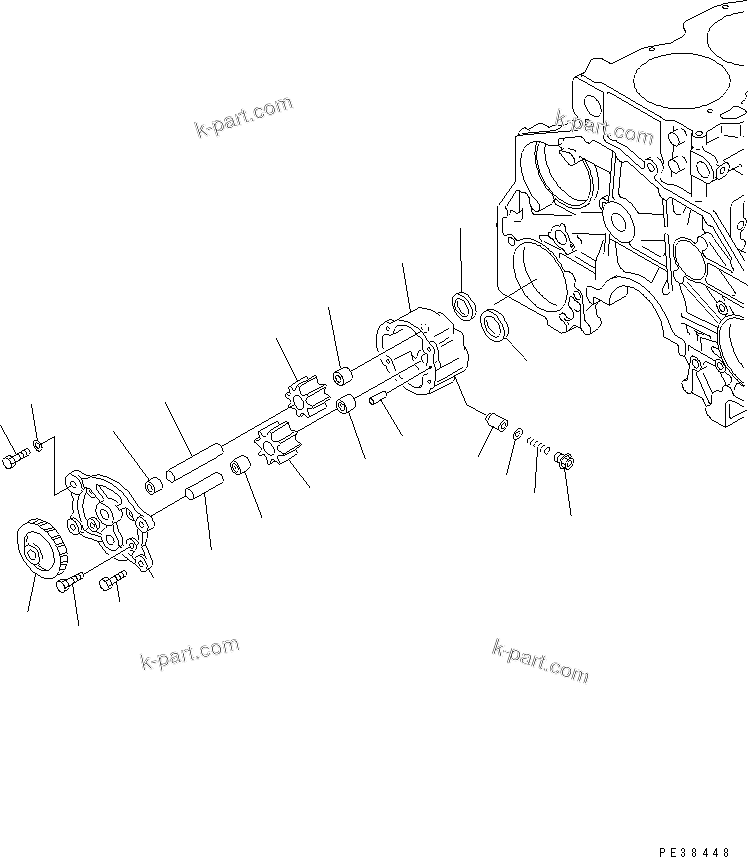 k-part.com
k-part.com
k-part.com
k-part.com
PE38448