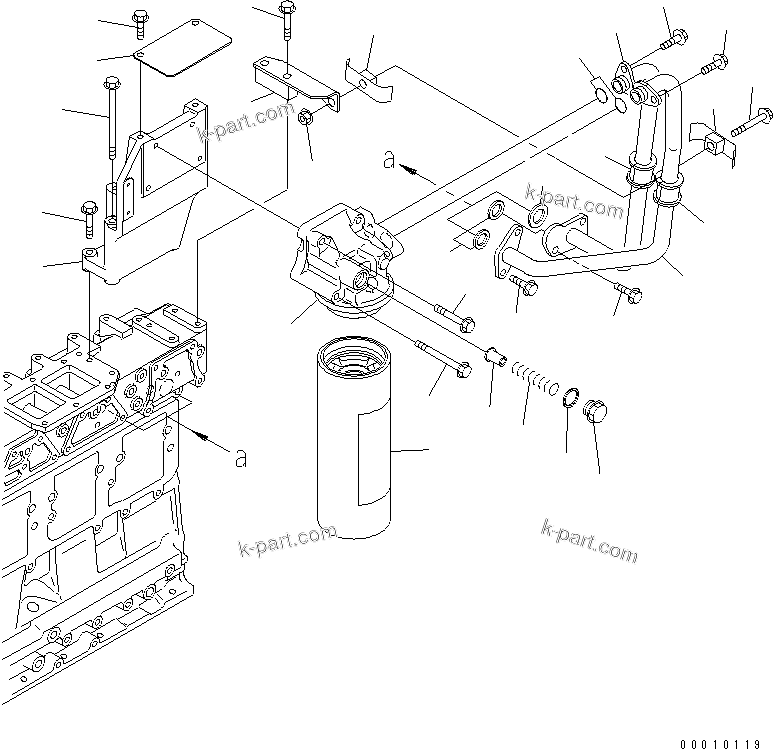 k-part.com

a

k-part.com

a

k-part.com

k-part.com

00010119