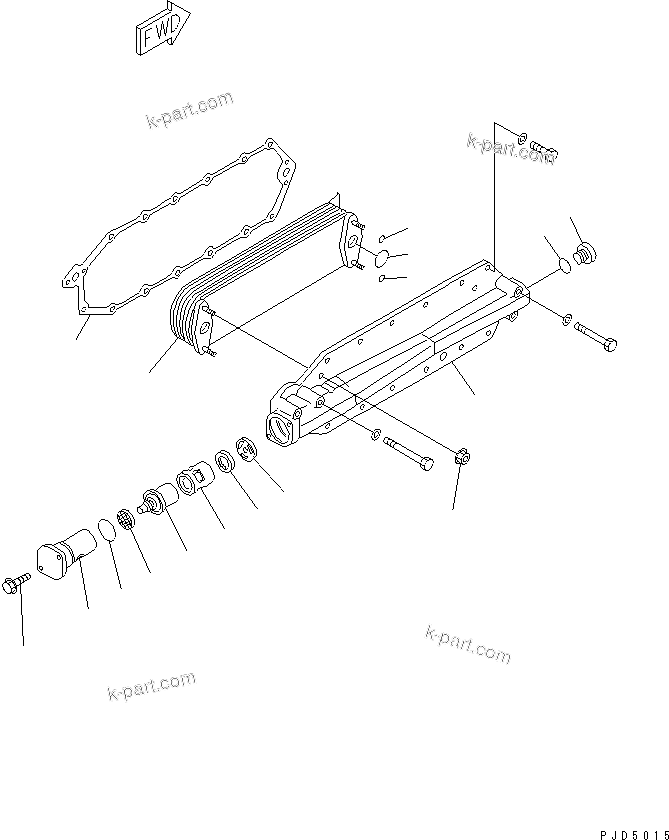 FWD

k-part.com

k-part.com

k-part.com

k-part.com

PJD5015