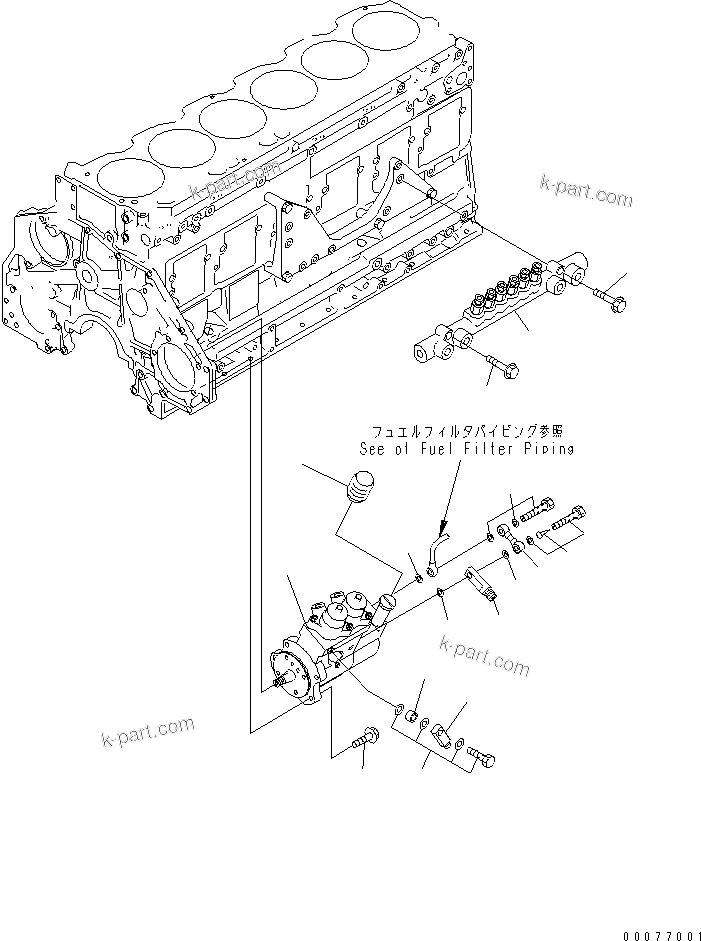 k-part.com

k-part.com

フュエルフィルタパイピング参照
See of Fuel Filter Piping

k-part.com

k-part.com

00077001