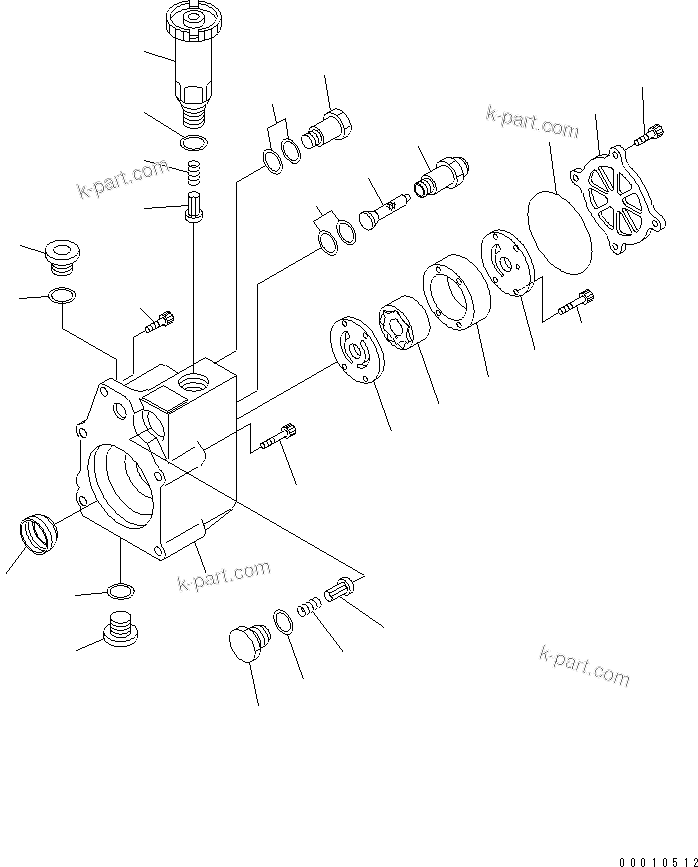 k-part.com

k-part.com

k-part.com

k-part.com

00010512