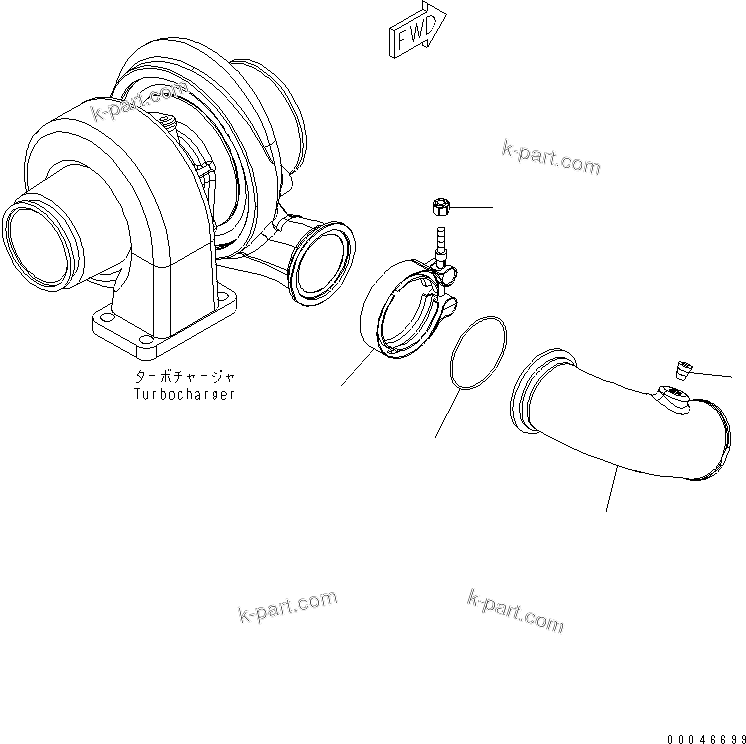 FWD

k-part.com

k-part.com

ターボチャージャ
Turbocharger

k-part.com

k-part.com

00046699