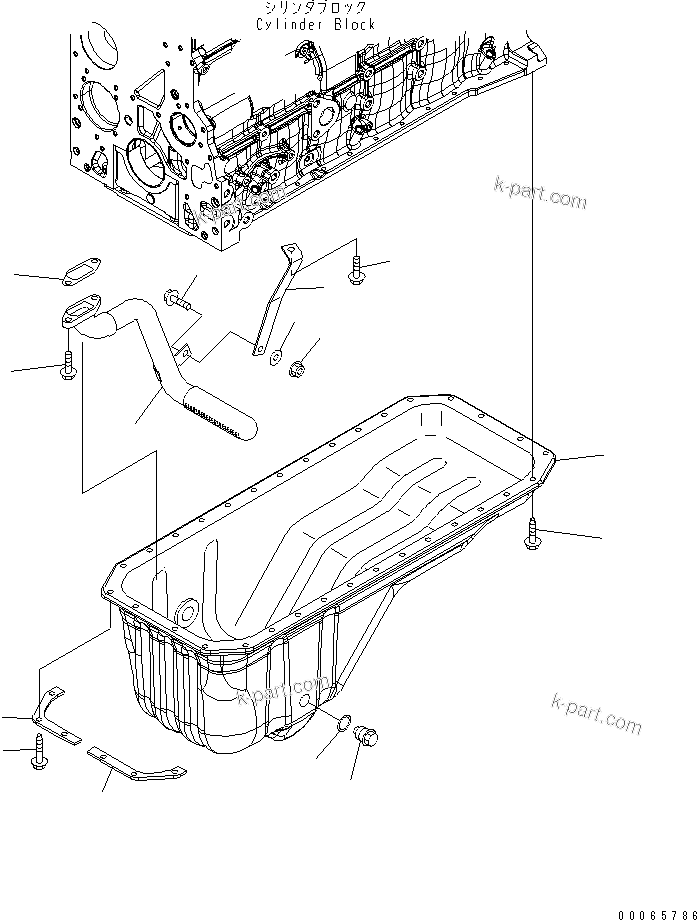 シリンダブロック
Cylinder Block

k-part.com

k-part.com

k-part.com

k-part.com

00065786