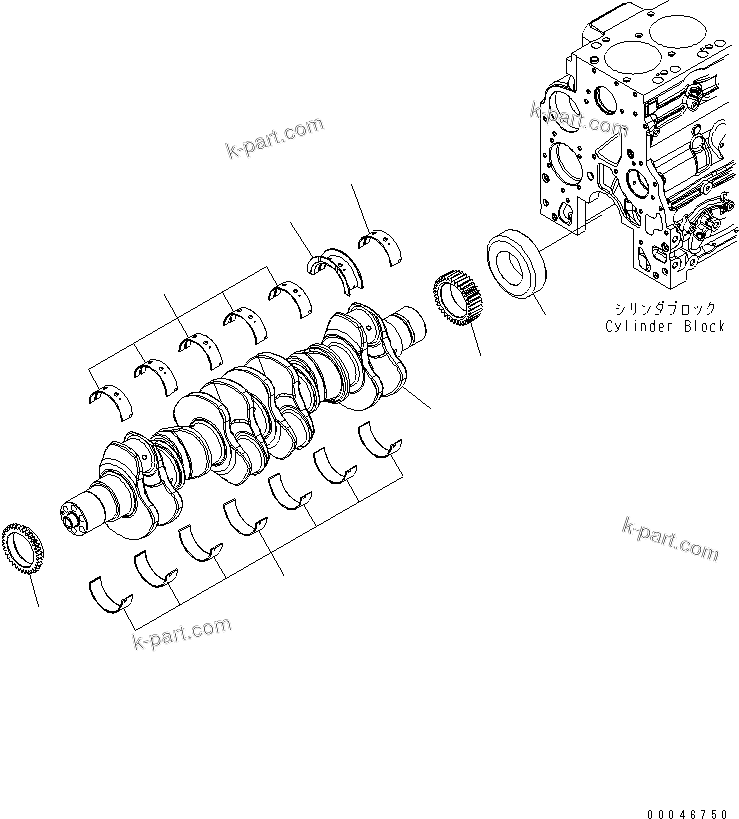 k-part.com

k-part.com

シリンダブロック
Cylinder Block

k-part.com

k-part.com

00046750