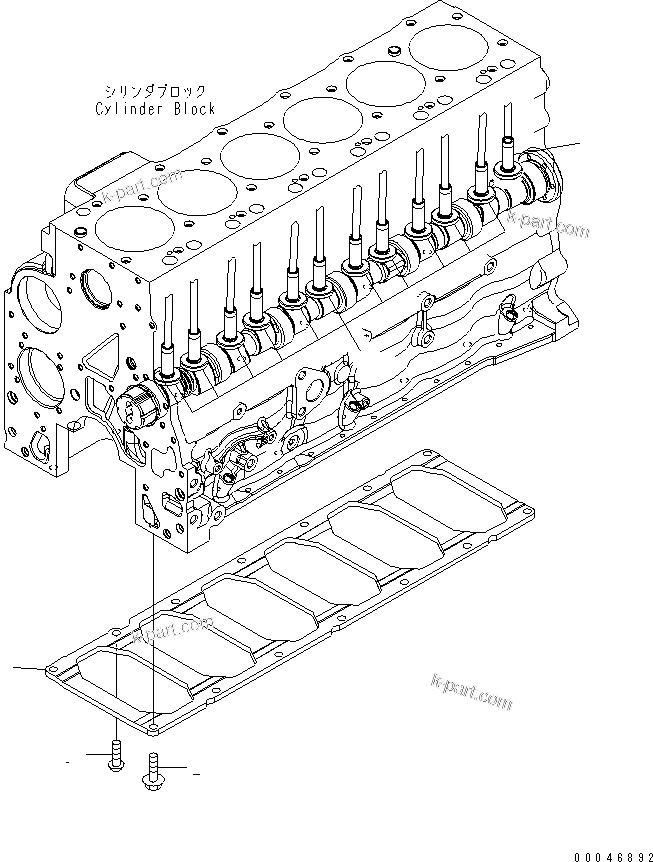 シリンダブロック
Cylinder Block

k-part.com

k-part.com

k-part.com

k-part.com

00046892