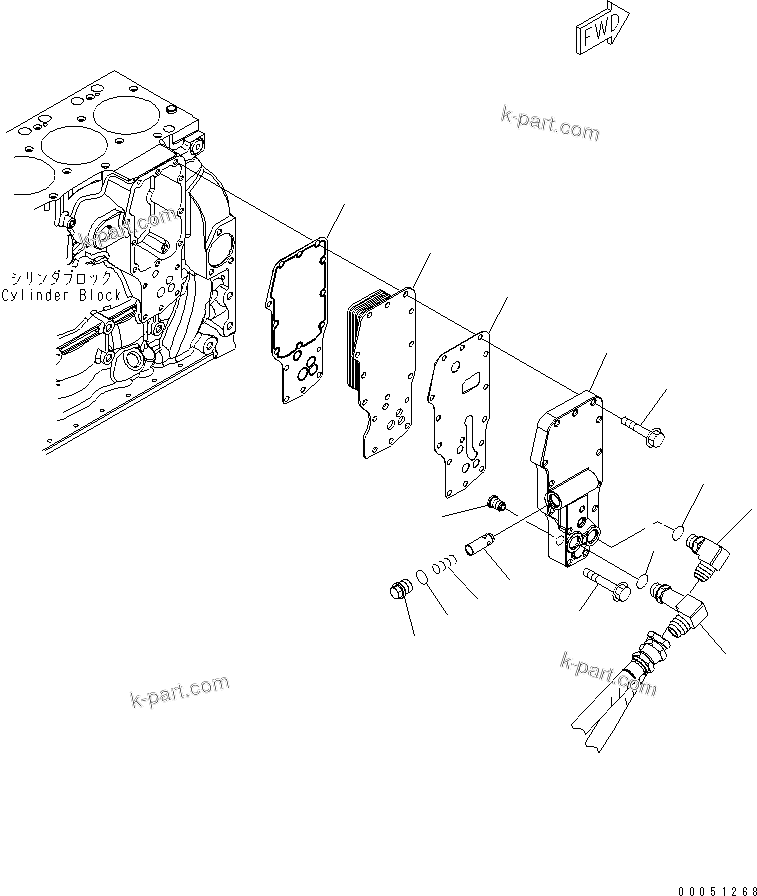 FWD

k-part.com

k-part.com

シリンダブロック
Cylinder Block

k-part.com

k-part.com

00051268