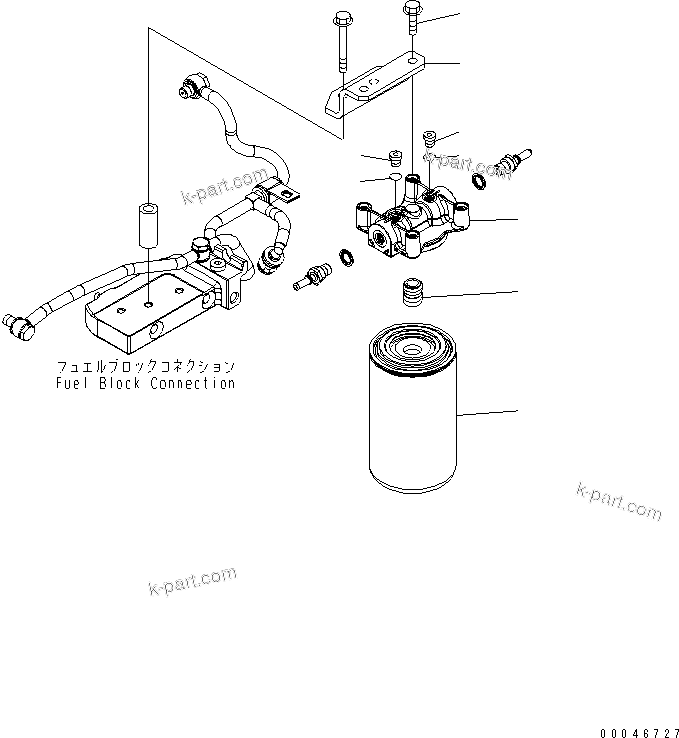 k-part.com

k-part.com

フュエルブロックコネクション
Fuel Block Connection

k-part.com

k-part.com

00046727