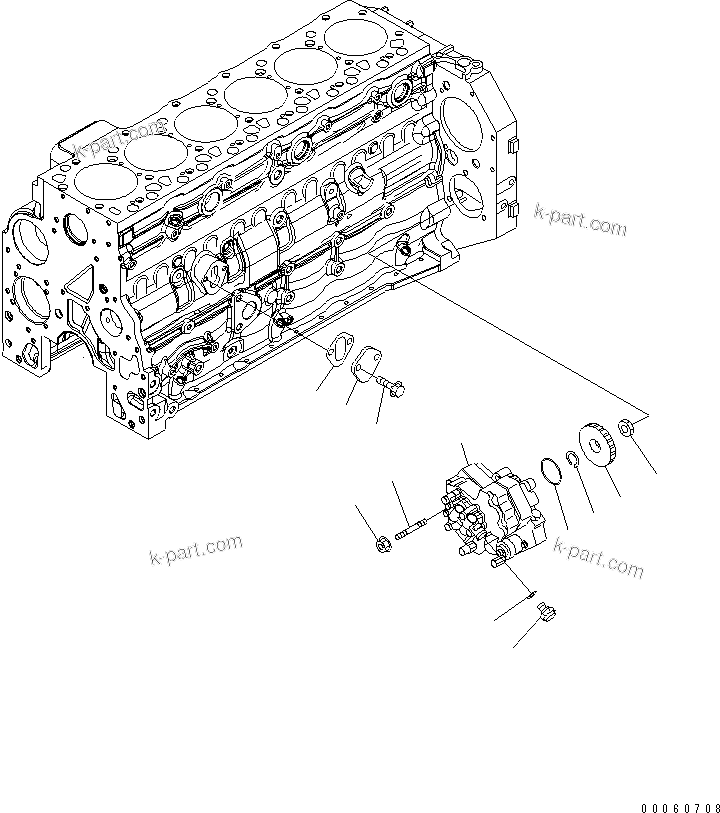 k-part.com

k-part.com

k-part.com

k-part.com

00060708