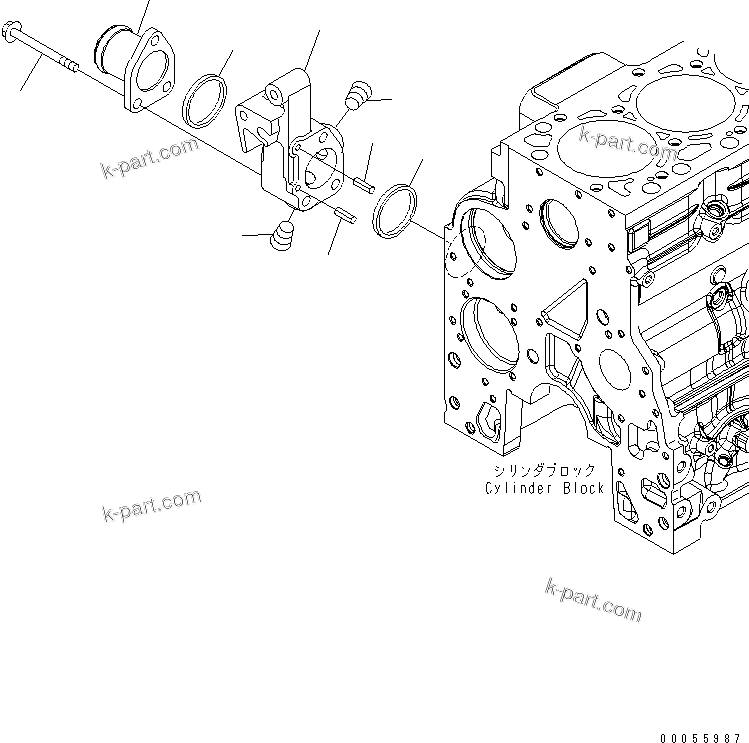 k-part.com

k-part.com

シリンダブロック
Cylinder Block

k-part.com

k-part.com

00055987