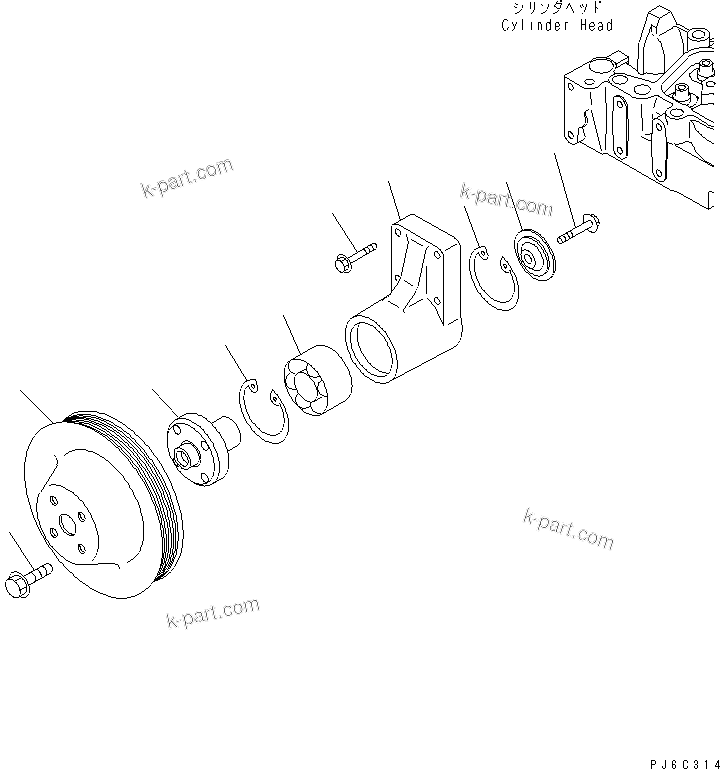 シリンダヘッド
Cylinder Head

k-part.com

k-part.com

k-part.com

k-part.com

PJ6C314