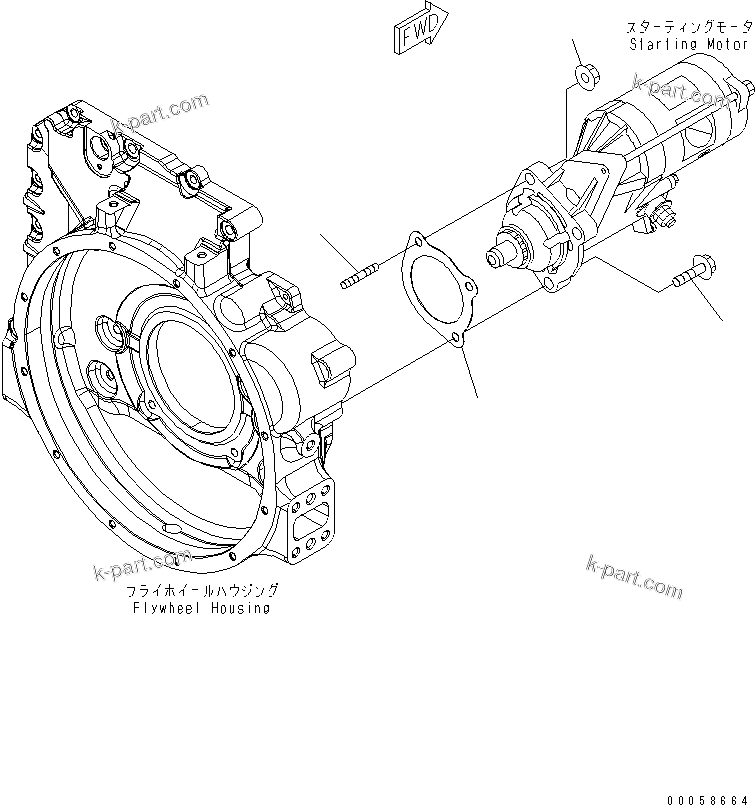 FWD

スターティングモータ
Starting Motor

k-part.com

k-part.com

k-part.com

k-part.com

フライホイールハウジング
Flywheel Housing

00058664