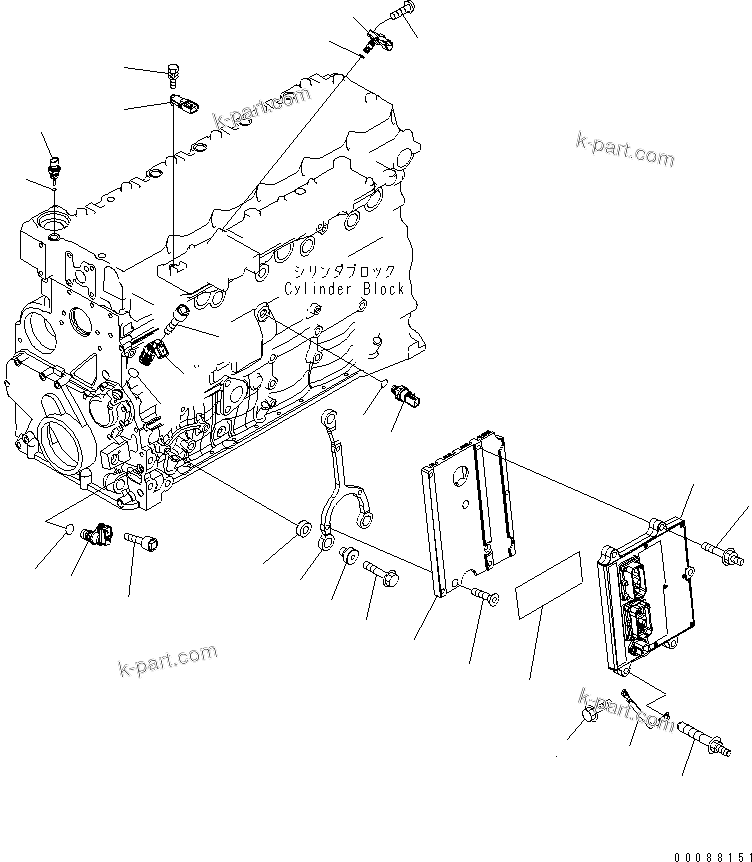 k-part.com

k-part.com

シリンダブロック
Cylinder Block

k-part.com

k-part.com

00088151