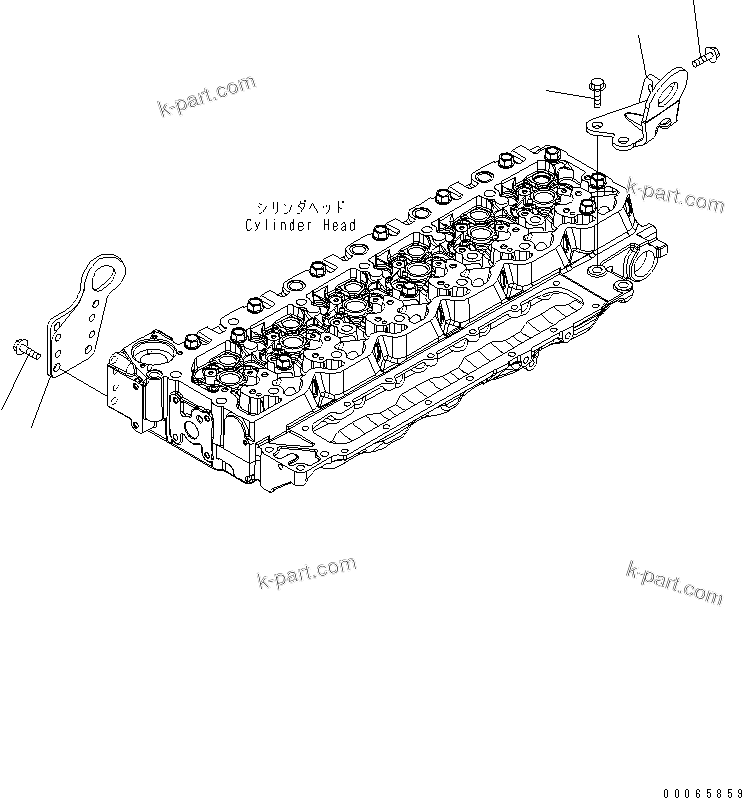 k-part.com

k-part.com

シリンダヘッド
Cylinder Head

k-part.com

k-part.com

00065859