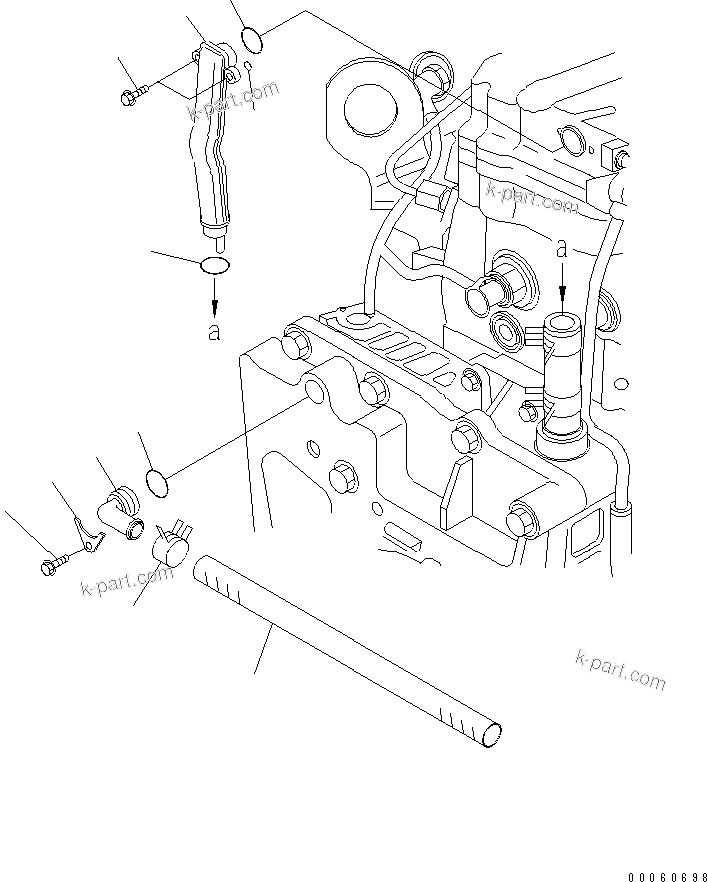 k-part.com
k-part.com
a
a
k-part.com
k-part.com
00060698