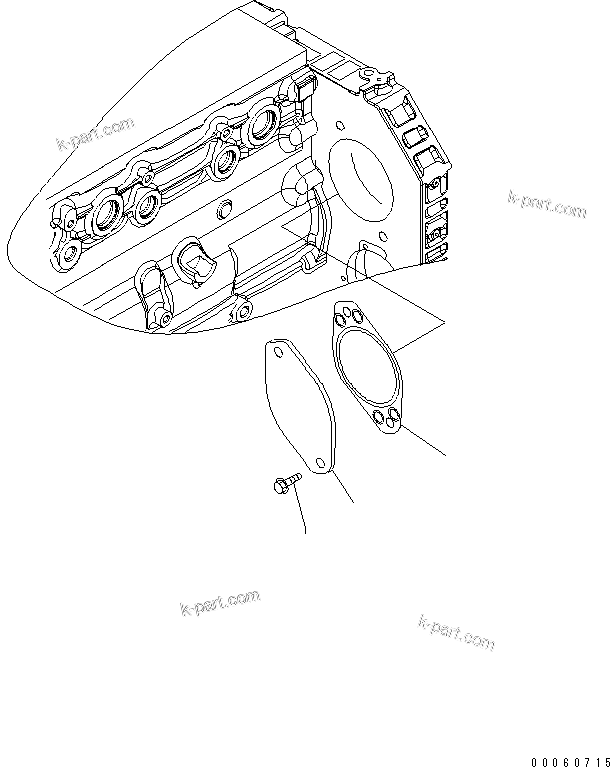 k-part.com
k-part.com
k-part.com
k-part.com
00060715