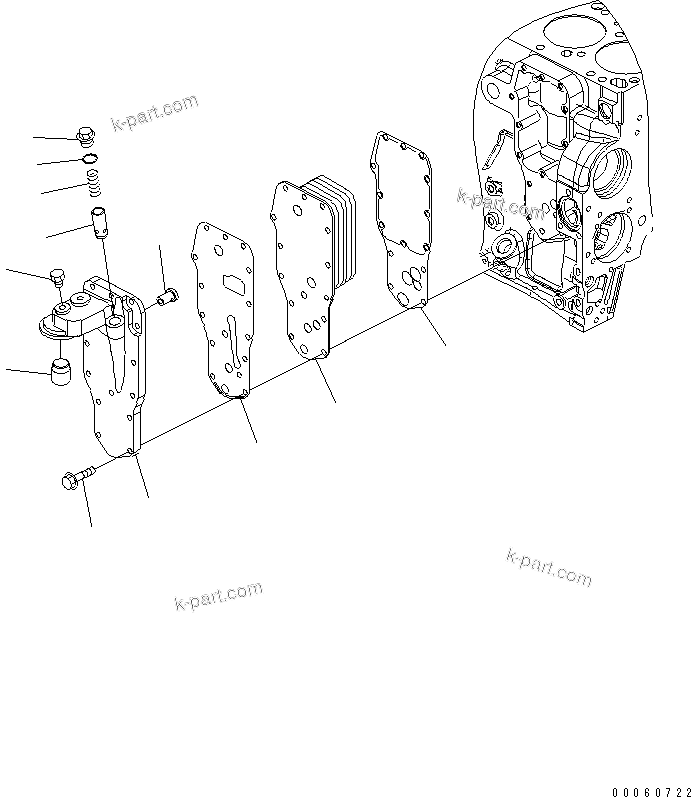 k-part.com
k-part.com
k-part.com
k-part.com
00060722