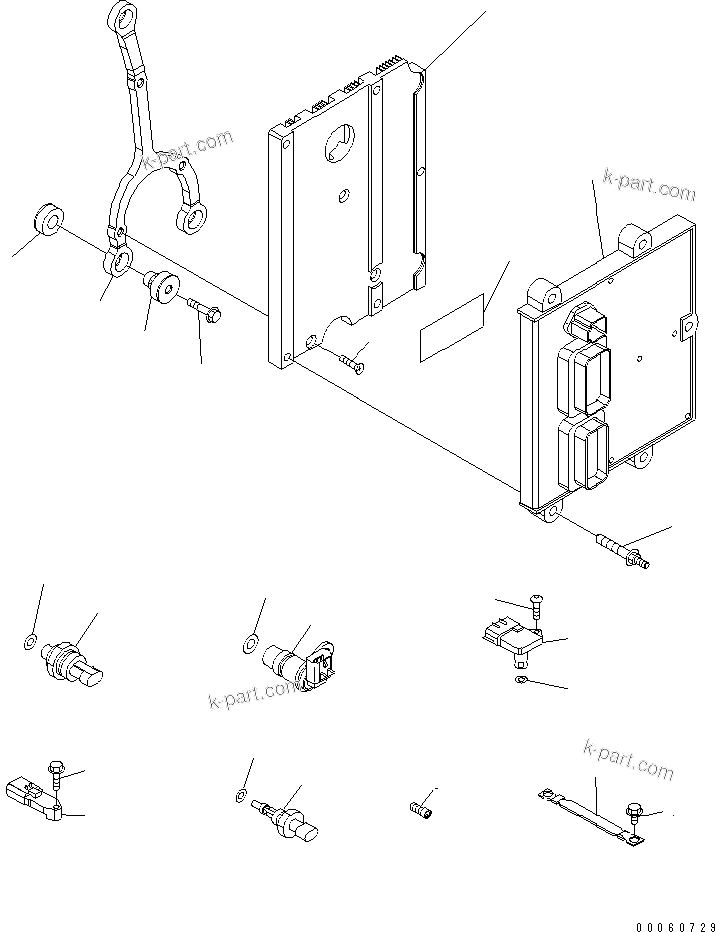 k-part.com

k-part.com

k-part.com

k-part.com

00060729