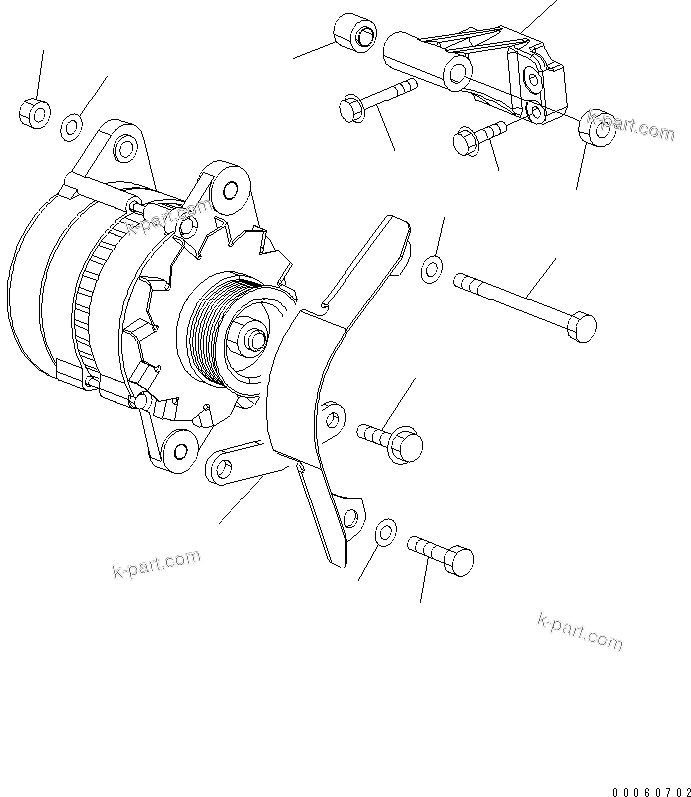 k-part.com
k-part.com
k-part.com
k-part.com
00060702