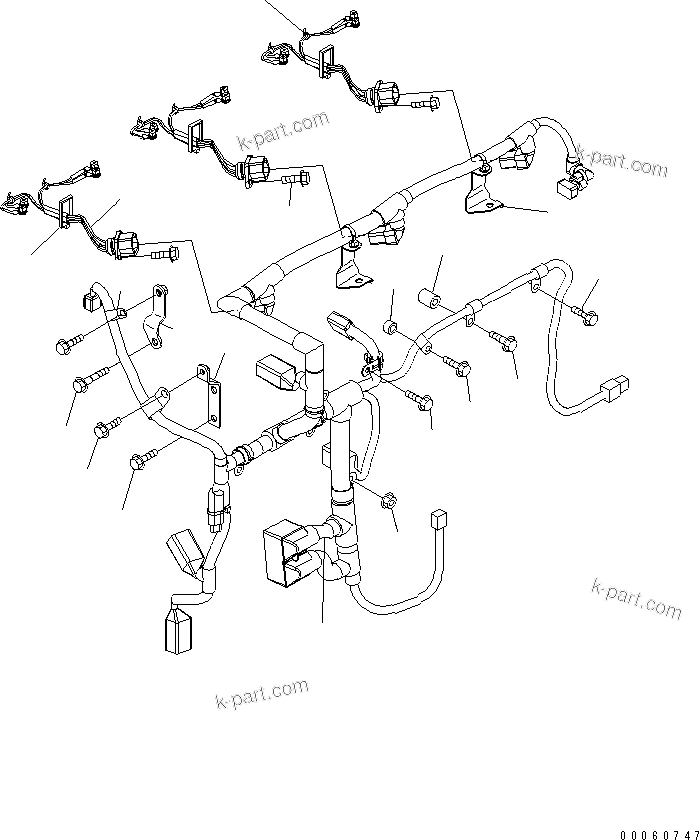 k-part.com

k-part.com

k-part.com

k-part.com

00060747