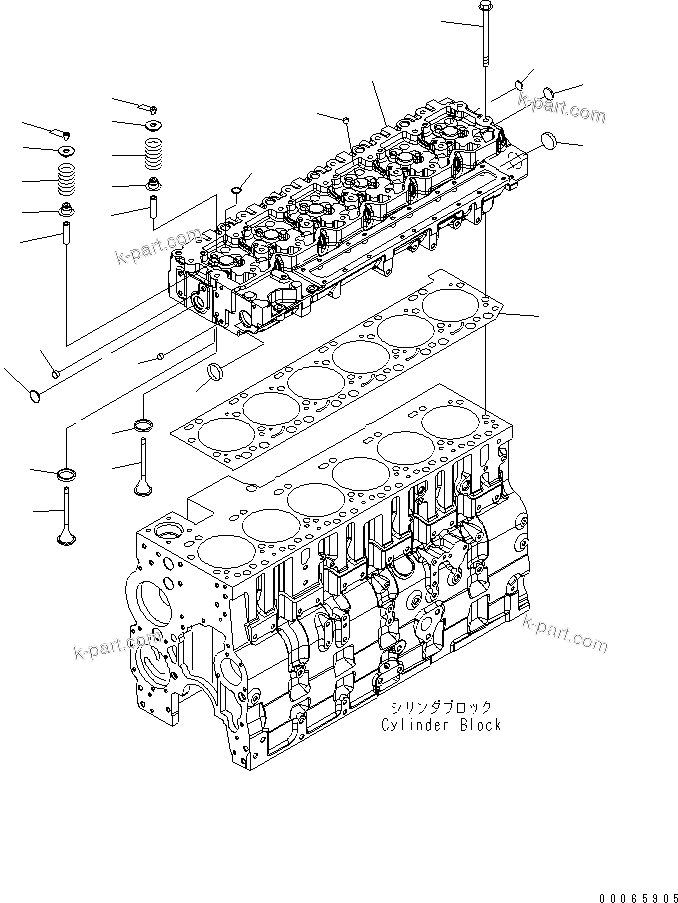 k-part.com

k-part.com

k-part.com

k-part.com

シリンダブロック
Cylinder Block

00065905