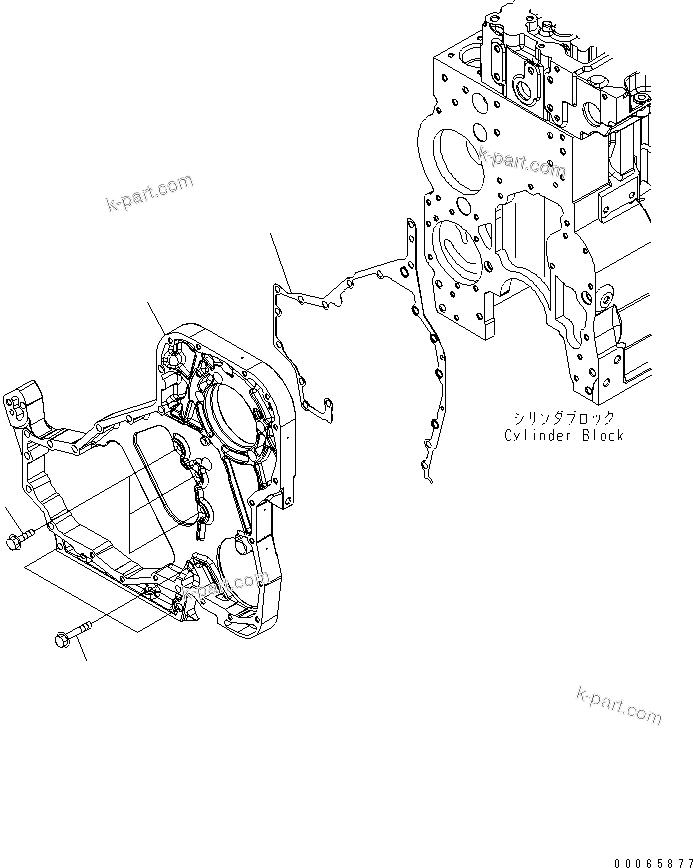 k-part.com

k-part.com

シリンダブロック
Cylinder Block

k-part.com

k-part.com

00065877