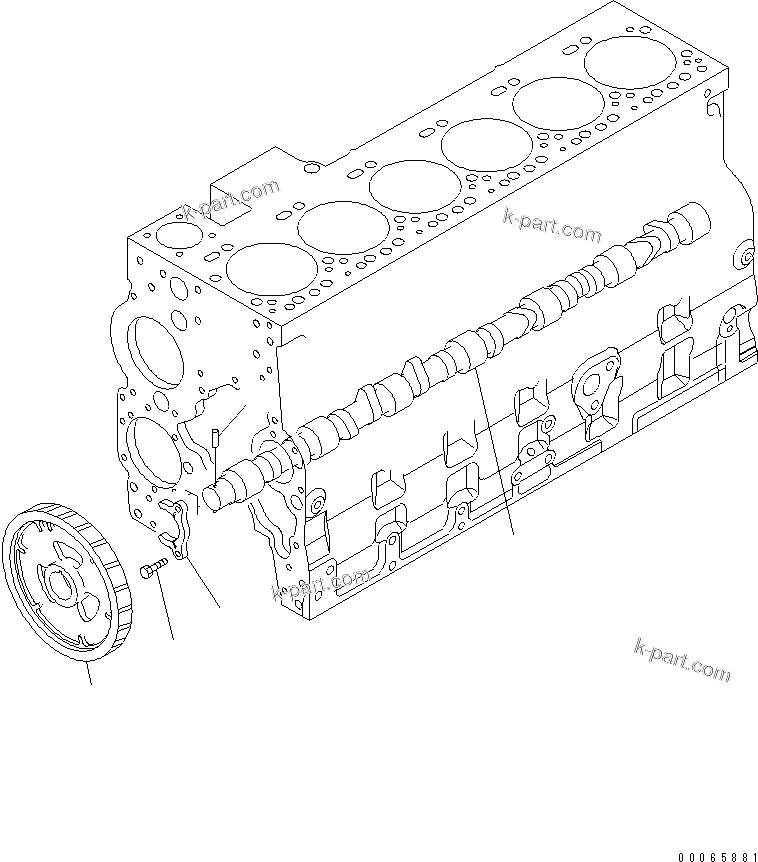 k-part.com
k-part.com
k-part.com
k-part.com
00065881