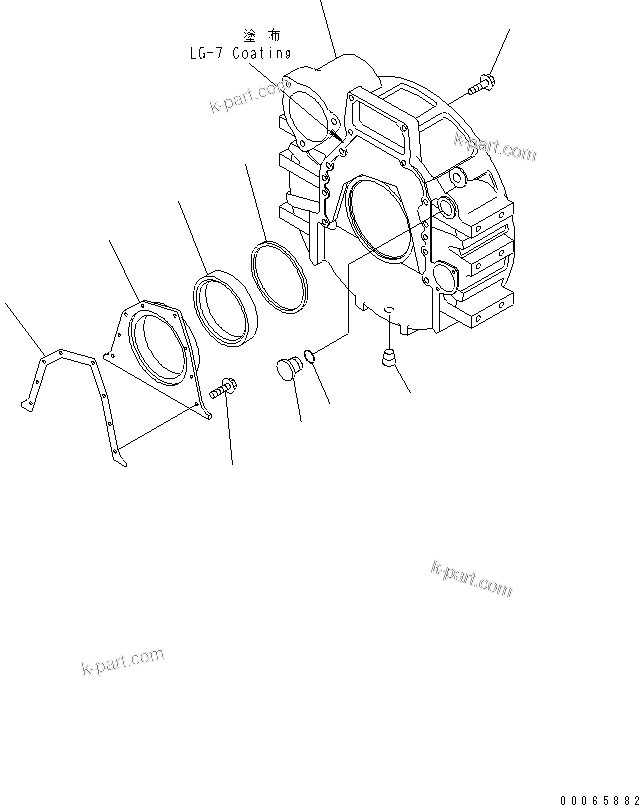 塗布
LG-7 Coating

k-part.com

k-part.com

k-part.com

k-part.com

00065882