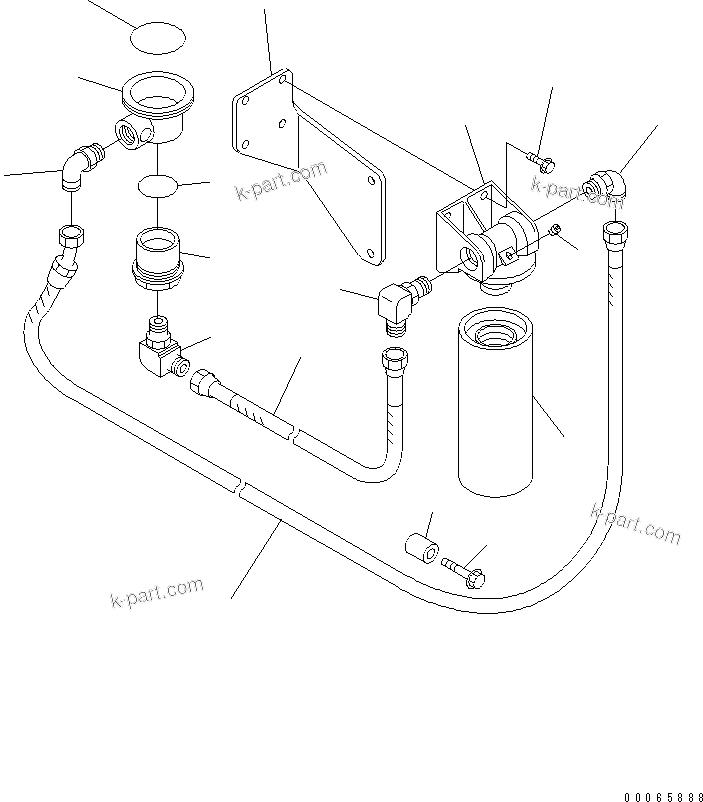 k-part.com
k-part.com
k-part.com
k-part.com
00065888